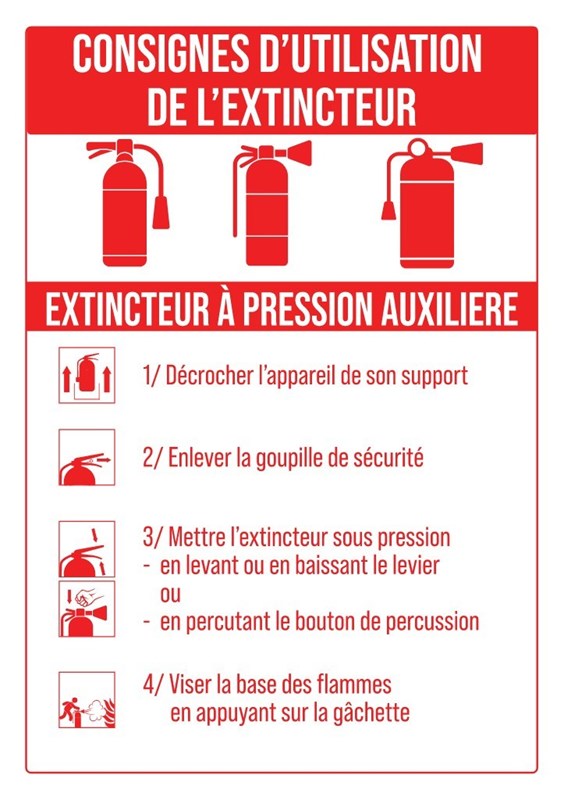 CONSIGNES D'UTILISATION DE L'EXTINCTEUR

EXTINCTEUR À PRESSION AUXILIERE

1/ Décrocher l'appareil de son support

2/ Enlever la goupille de sécurité

3/ Mettre l'extincteur sous pression
- en levant ou en baissant le levier
ou
- en percutant le bouton de percussion

4/ Viser la base des flammes
en appuyant sur la gâchette